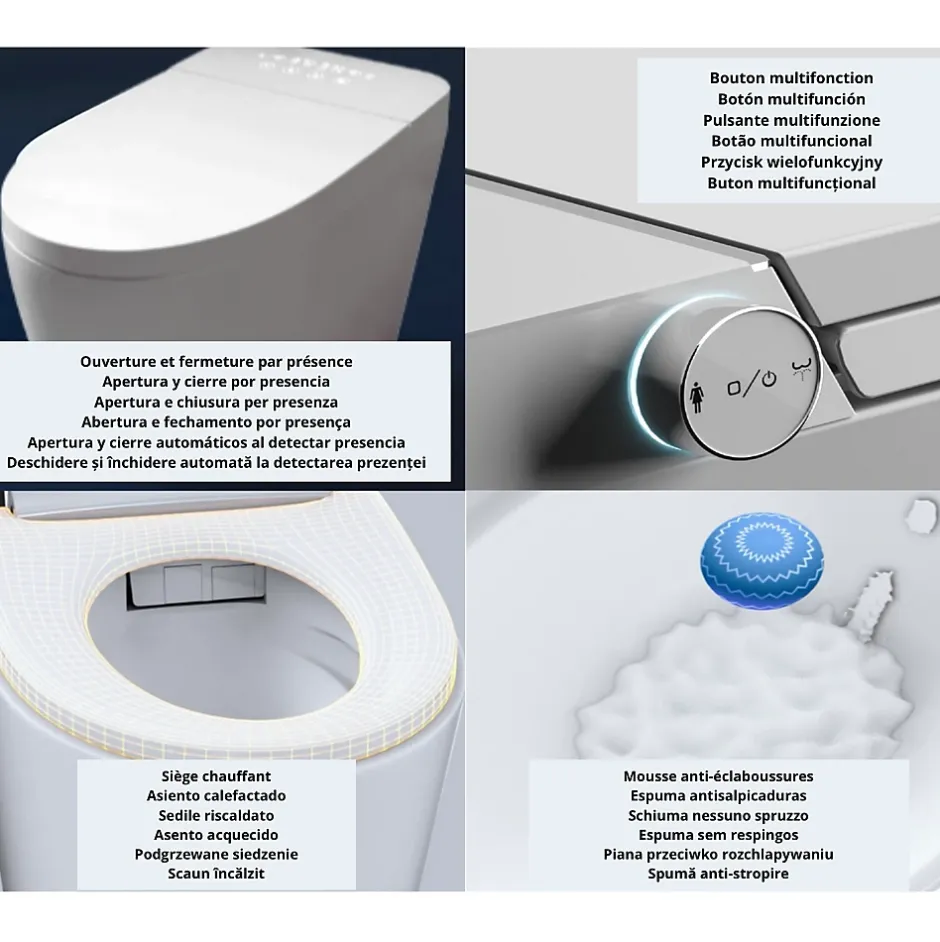 Ouverture et fermeture par présence
Apertura y cierre por presencia
Apertura e chiusura per presenza
Abertura e fechamento por presença
Apertura y cierre automáticos al detectar presencia
Deschidere și închidere automată la detectarea prezenței

Bouton multifonction
Botón multifunción
Pulsante multifunzione
Botão multifuncional
Przycisk wielofunkcyjny
Buton multifuncțional

Siège chauffant
Asiento calefactado
Sedile riscaldato
Asento acquecido
Podgrzewane siedzenie
Scaun încălzit

Mousse anti-éclaboussures
Espuma antisalpicaduras
Schiuma nessuno spruzzo
Espuma sem respingos
Piana przeciwko rozchlapywaniu
Spumă anti-stropire